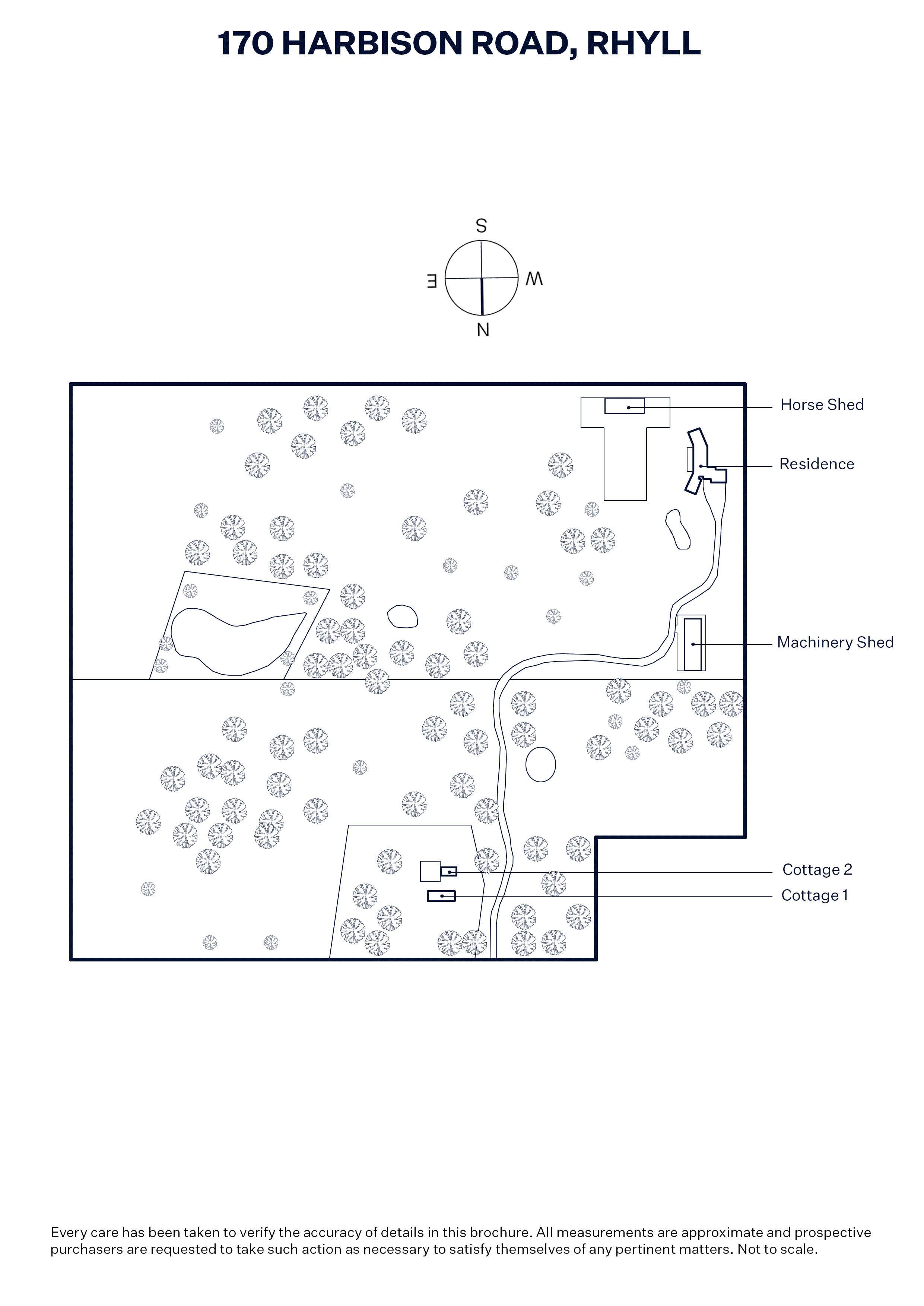 170 HARBISON ROAD, RHYLL

S
E
W
N

Horse Shed
Residence
Machinery Shed
Cottage 2
Cottage 1

Every care has been taken to verify the accuracy of details in this brochure. All measurements are approximate and prospective purchasers are requested to take such action as necessary to satisfy themselves of any pertinent matters. Not to scale.